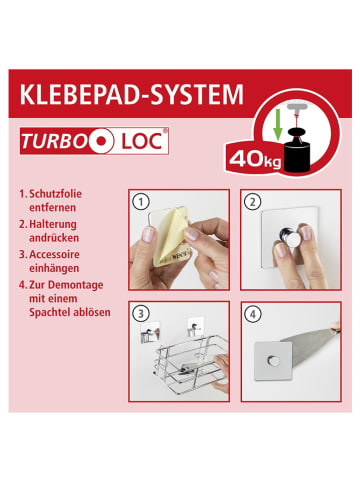 KLEBEPAD-SYSTEM

TURBO LOC®

40kg

1. Schutzfolie entfernen
2. Halterung andrücken
3. Accessoire einhängen
4. Zur Demontage mit einem Spachtel ablösen

1

2

3

4