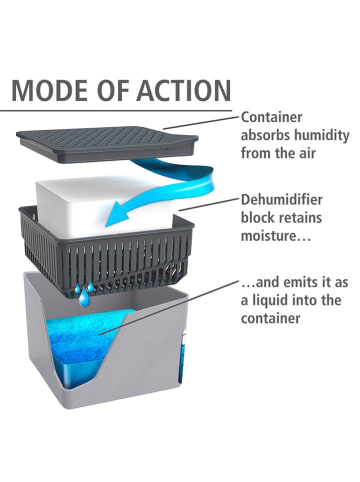 MODE OF ACTION

Container absorbs humidity from the air

Dehumidifier block retains moisture…

…and emits it as a liquid into the container