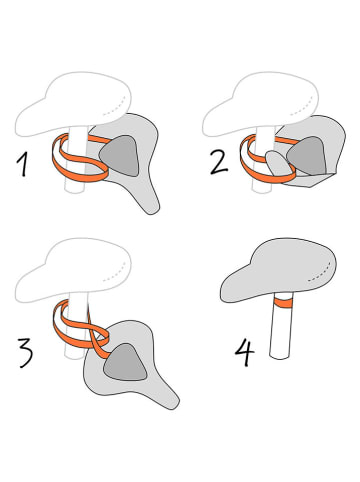 1

2

3

4