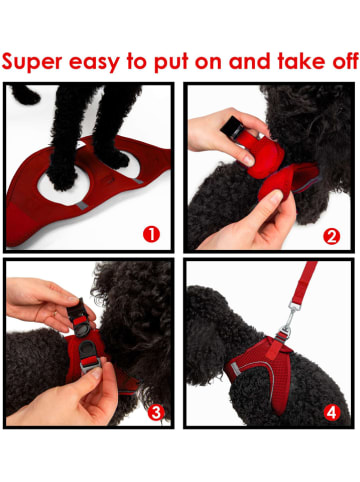 Super easy to put on and take off

1

2

3

4