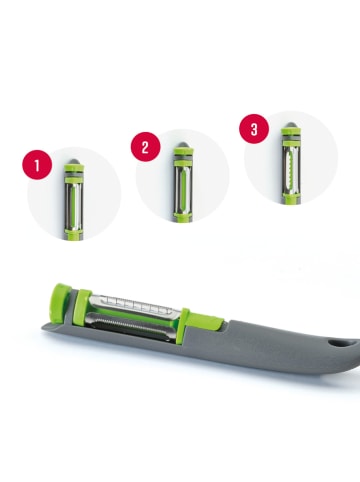 1

2

3