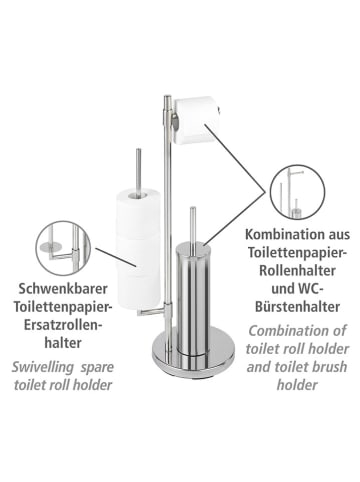 Schwenkbarer Toilettenpapier-Ersatzrollenhalter

Swivelling spare toilet roll holder

Kombination aus Toilettenpapier-Rollenhalter und WC-Bürstenhalter

Combination of toilet roll holder and toilet brush holder