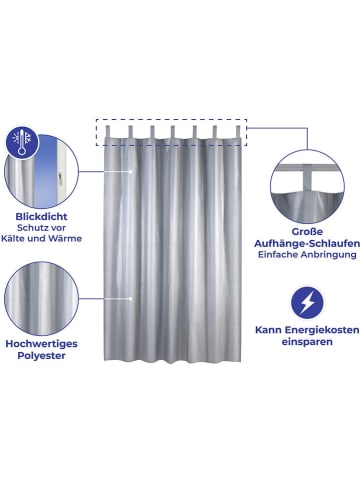 Blickdicht
Schutz vor Kälte und Wärme

Hochwertiges Polyester

Große Aufhänge-Schlaufen
Einfache Anbringung

Kann Energiekosten einsparen