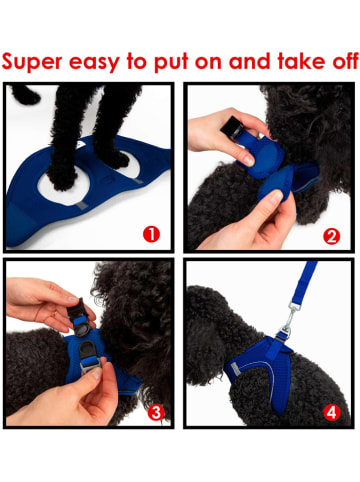 Super easy to put on and take off

1

2

3

4