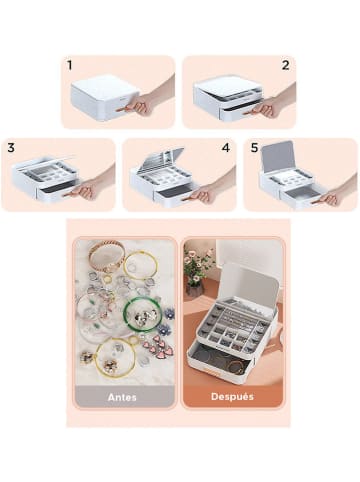 1

2

3

4

5

Antes

Después