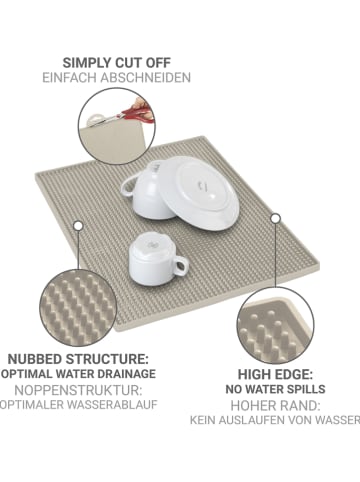 SIMPLY CUT OFF
EINFACH ABSCHNEIDEN

NUBBED STRUCTURE:
OPTIMAL WATER DRAINAGE
NOPPENSTRUKTUR:
OPTIMALER WASSERABLAUF

HIGH EDGE:
NO WATER SPILLS
HOHER RAND:
KEIN AUSLAUFEN VON WASSER