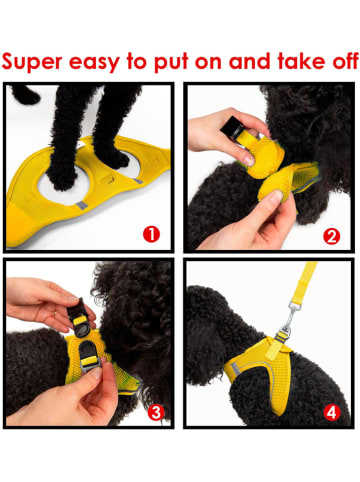 Super easy to put on and take off

1

2

3

4