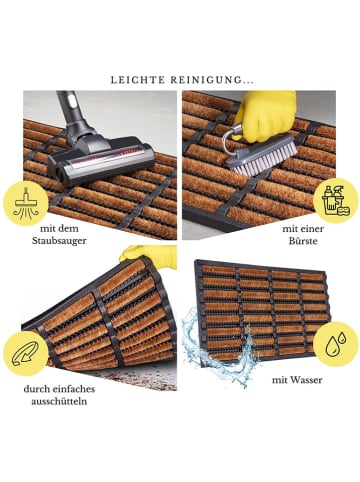 LEICHTE REINIGUNG...

mit dem Staubsauger

mit einer Bürste

durch einfaches ausschütteln

mit Wasser