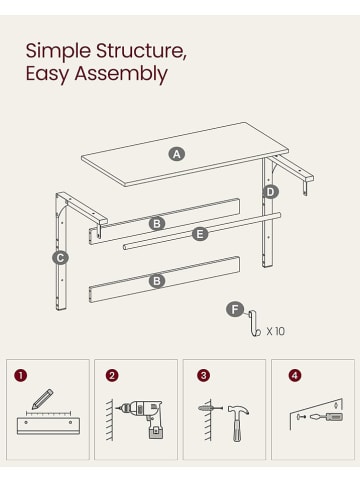 Simple Structure,
Easy Assembly

A

D

B

E

C

B

F

X 10

1

2

3

4