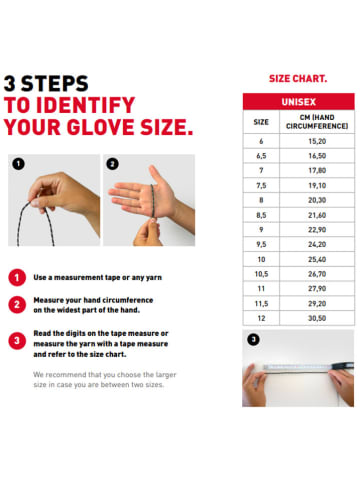 3 STEPS
TO IDENTIFY
YOUR GLOVE SIZE.

1

2

1 Use a measurement tape or any yarn

2 Measure your hand circumference on the widest part of the hand.

3 Read the digits on the tape measure or measure the yarn with a tape measure and refer to the size chart.

We recommend that you choose the larger size in case you are between two sizes.

SIZE CHART.

| UNISEX | |
|---|---|
| SIZE | CM (HAND CIRCUMFERENCE) |
| 6 | 15,20 |
| 6,5 | 16,50 |
| 7 | 17,80 |
| 7,5 | 19,10 |
| 8 | 20,30 |
| 8,5 | 21,60 |
| 9 | 22,90 |
| 9,5 | 24,20 |
| 10 | 25,40 |
| 10,5 | 26,70 |
| 11 | 27,90 |
| 11,5 | 29,20 |
| 12 | 30,50 |

3