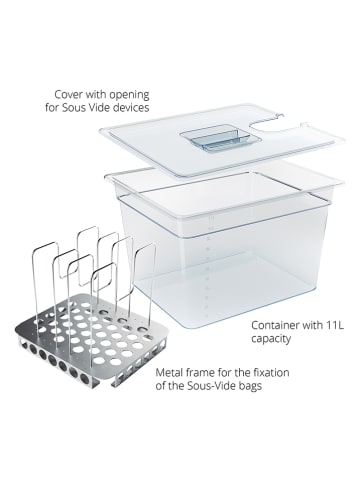 Cover with opening for Sous Vide devices

Container with 11L capacity

Metal frame for the fixation of the Sous-Vide bags