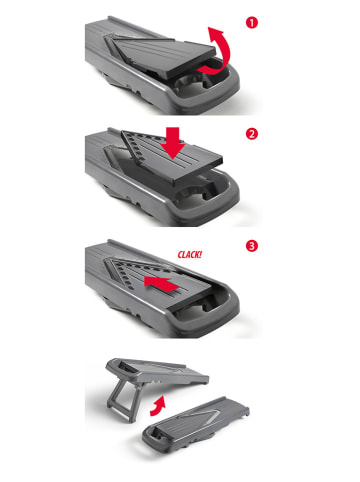 1

2

3

CLACK!