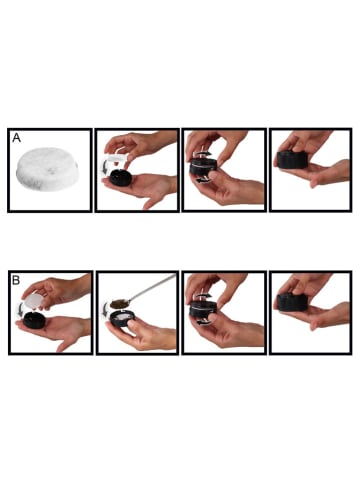 A

B