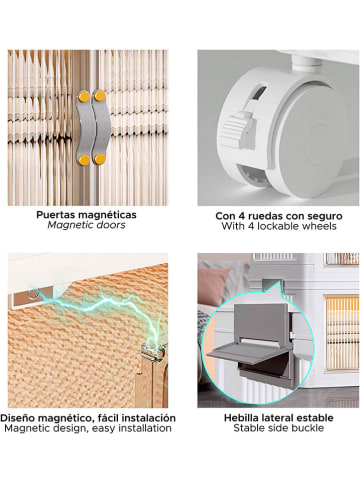 Puertas magnéticas
Magnetic doors

Con 4 ruedas con seguro
With 4 lockable wheels

Diseño magnético, fácil instalación
Magnetic design, easy installation

Hebilla lateral estable
Stable side buckle